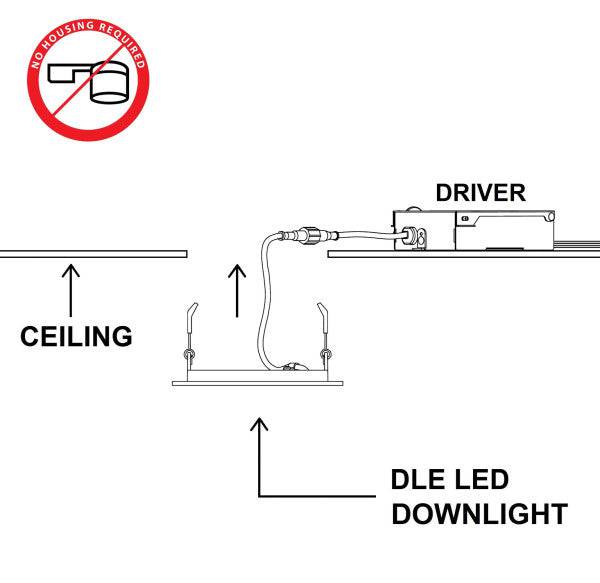 NO HOUSING REQUIRED

DRIVER

CEILING

DLE LED
DOWNLIGHT