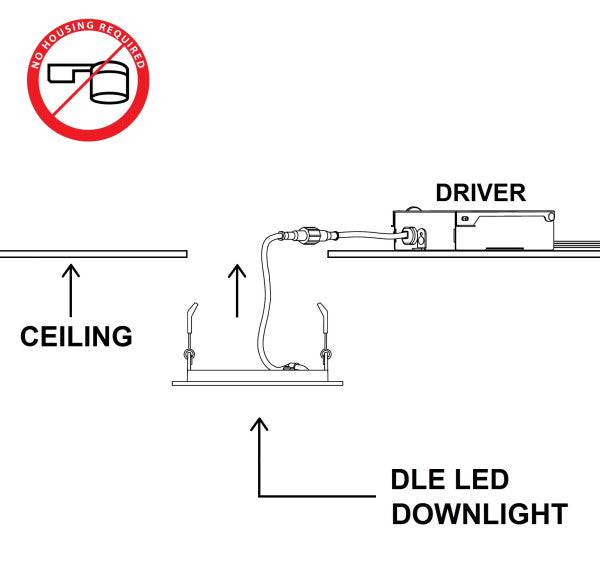 NO HOUSING REQUIRED

DRIVER

CEILING

DLE LED
DOWNLIGHT